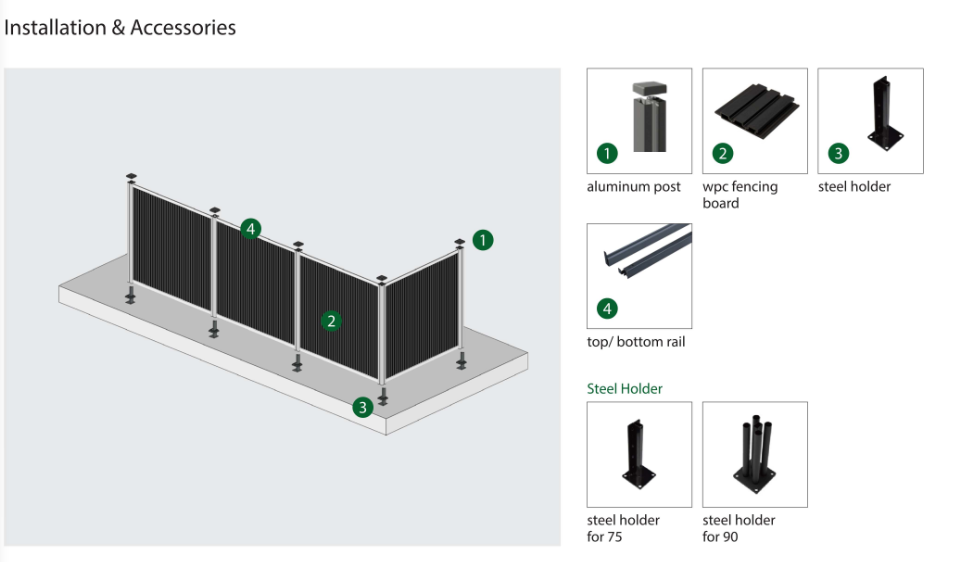 Installation & Accessories

4

1

2

3

1

aluminum post

2

wpc fencing board

3

steel holder

4

top/ bottom rail

Steel Holder

steel holder for 75

steel holder for 90